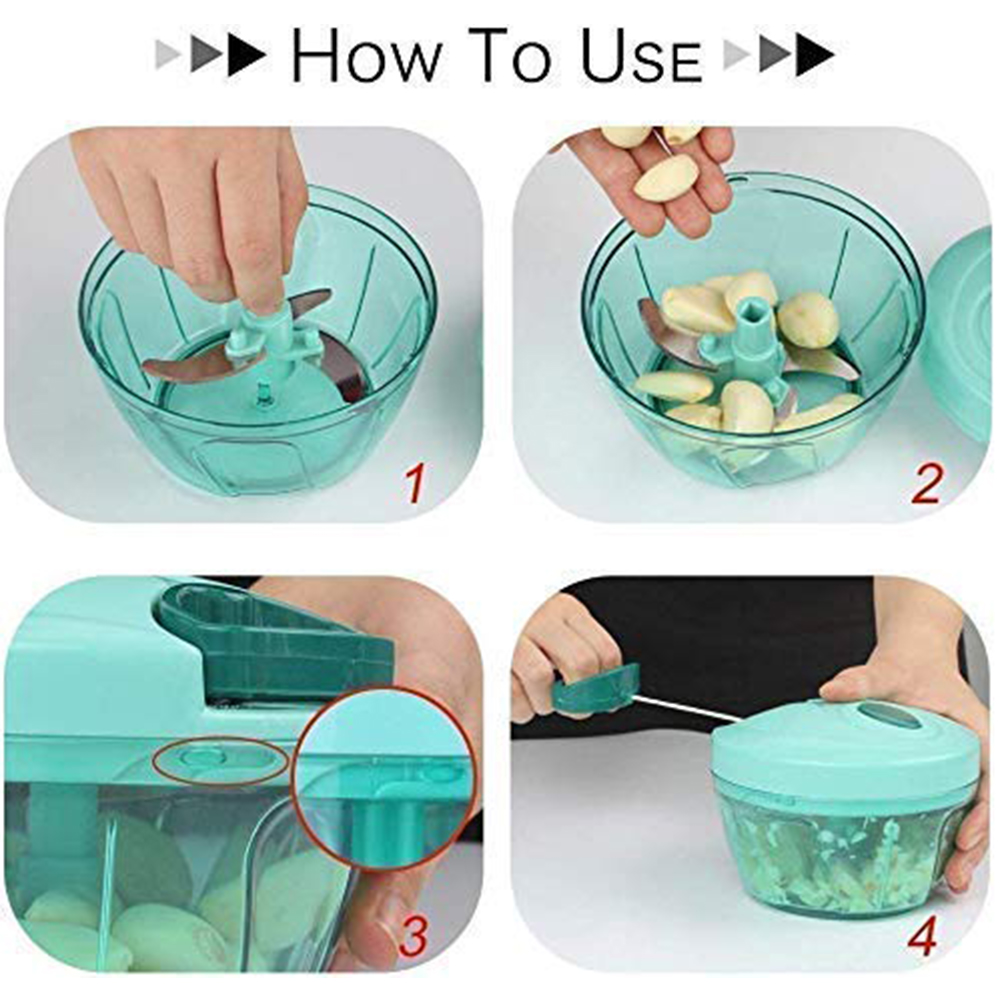 HOW TO USE

1

2

3

4